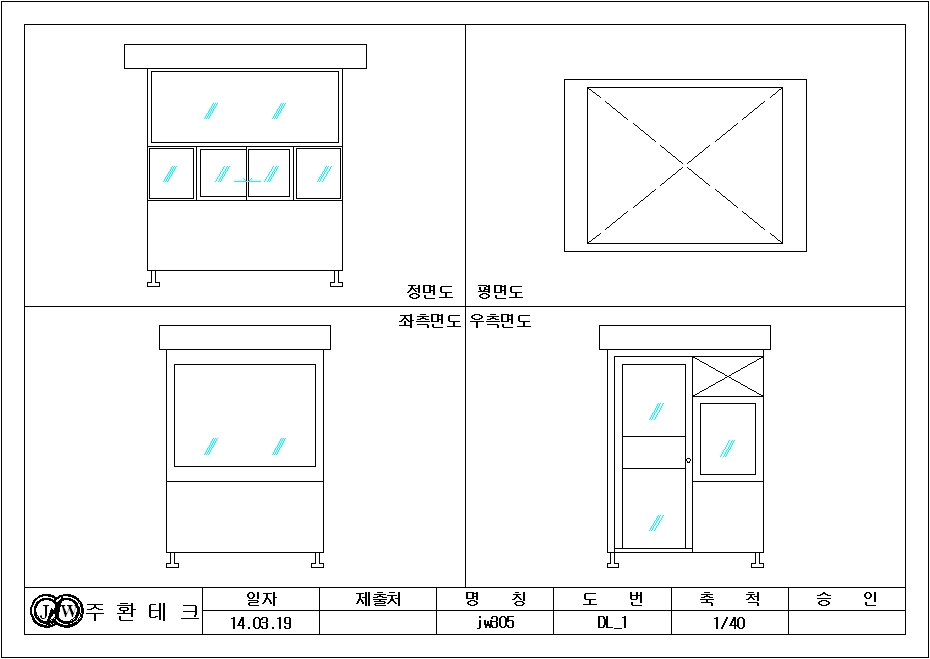 정면도 평면도

좌측면도 우측면도

JW 주 환 테 크

| 일자 | 제출처 | 명 칭 | 도 번 | 축 척 | 승 인 |
|---|---|---|---|---|---|
| 14.03.19 | | jw305 | DL_1 | 1/40 | |