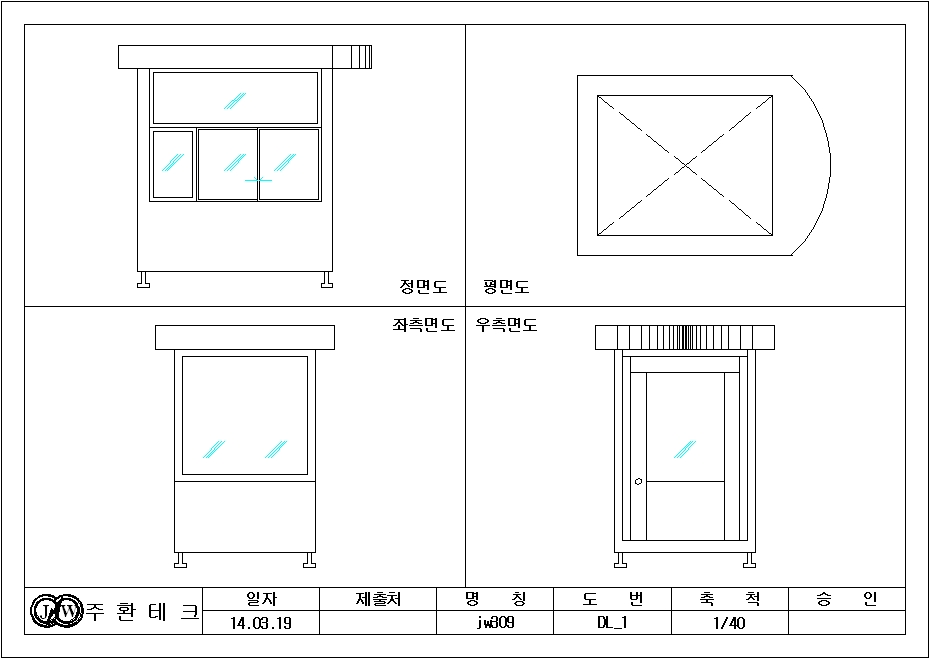 정면도

평면도

좌측면도

우측면도

JW 주 환 테 크

| 일자 | 제출처 | 명 칭 | 도 번 | 축 척 | 승 인 |
|---|---|---|---|---|---|
| 14.03.19 | | jw309 | DL_1 | 1/40 | |