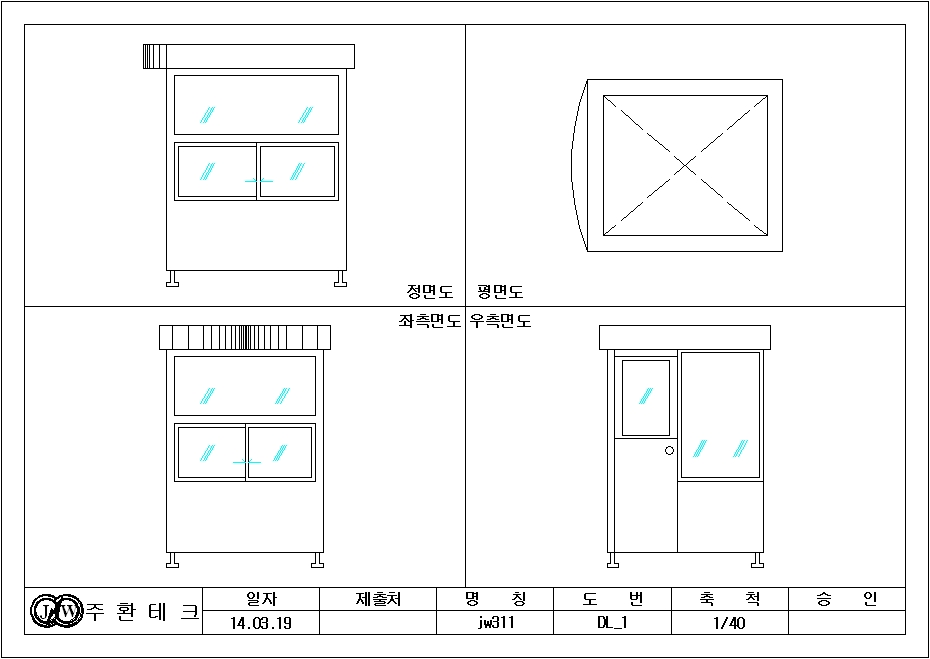 정면도 평면도

좌측면도 우측면도

JW 주 환 테 크

| 일자 | 제출처 | 명 칭 | 도 번 | 축 척 | 승 인 |
|---|---|---|---|---|---|
| 14.03.19 | | jw311 | DL_1 | 1/40 | |